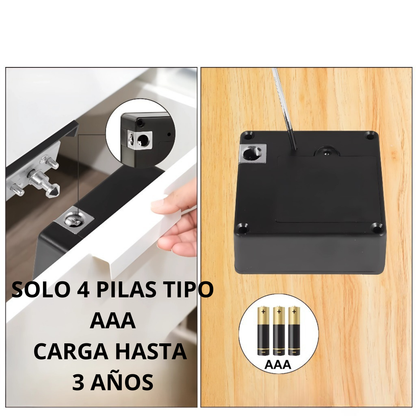 SOLO 4 PILAS TIPO AAA
CARGA HASTA 3 AÑOS

AAA