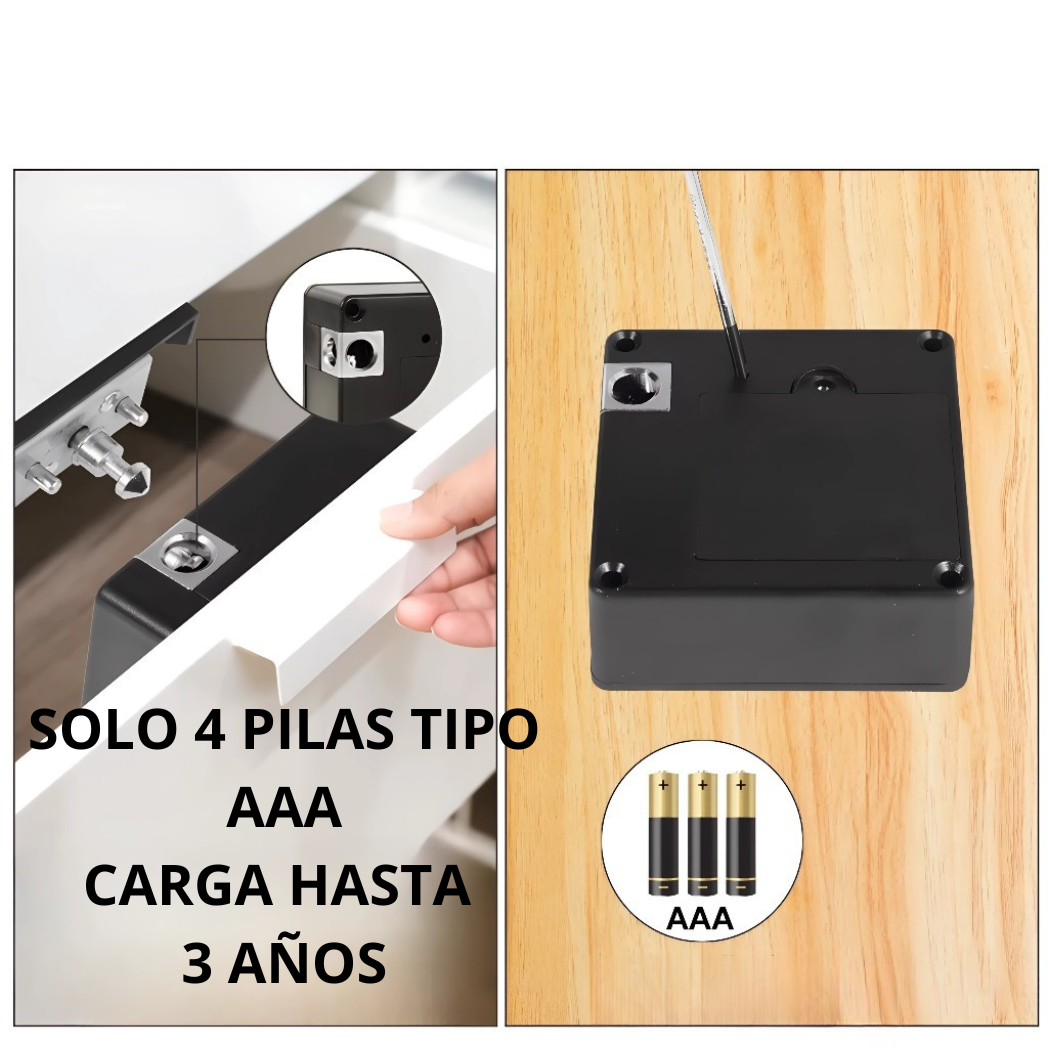 SOLO 4 PILAS TIPO AAA
CARGA HASTA 3 AÑOS

AAA